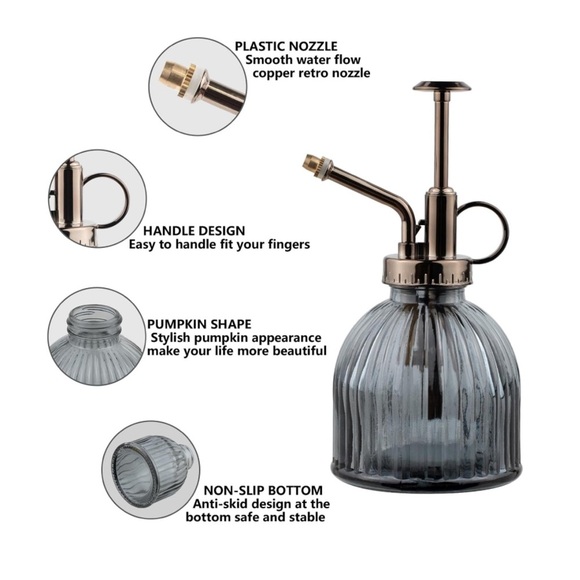 PLASTIC NOZZLE
Smooth water flow
copper retro nozzle

HANDLE DESIGN
Easy to handle fit your fingers

PUMPKIN SHAPE
Stylish pumpkin appearance
make your life more beautiful

NON-SLIP BOTTOM
Anti-skid design at the
bottom safe and stable